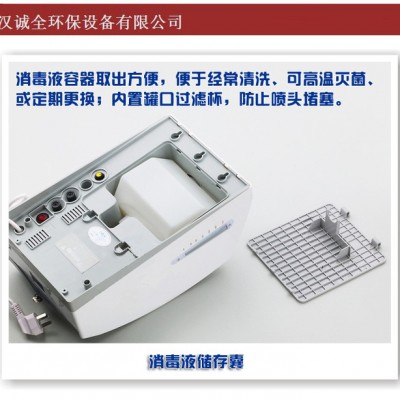 汉诚全环保设备有限公司

消毒液容器取出方便，便于经常清洗、可高温灭菌、或定期更换；内置罐口过滤杯，防止喷头堵塞。

消毒液储存囊